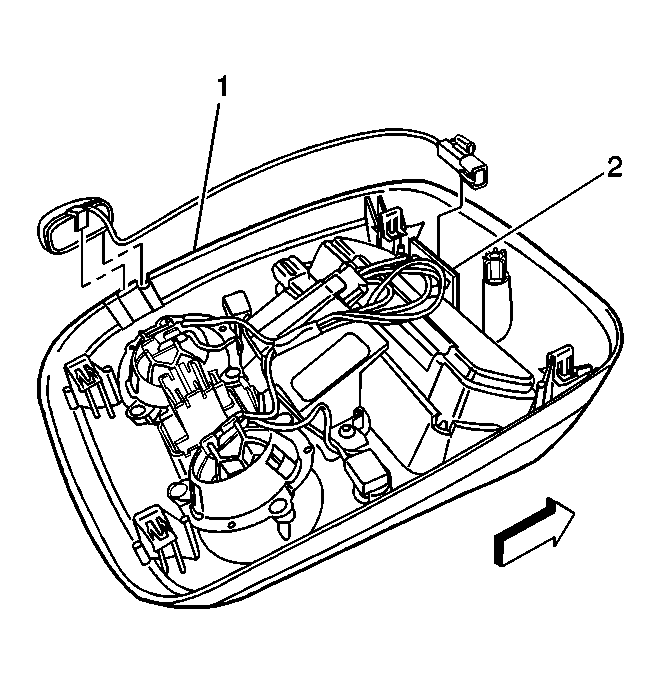 1
2