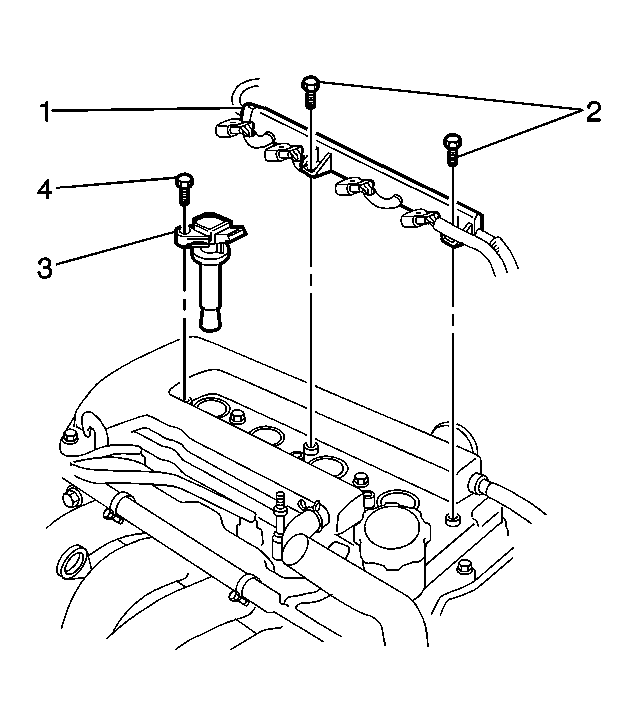 1
2
4
3