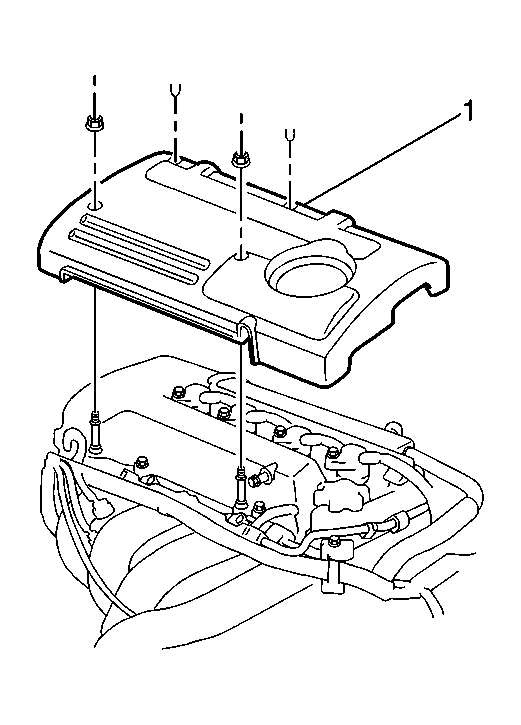 1