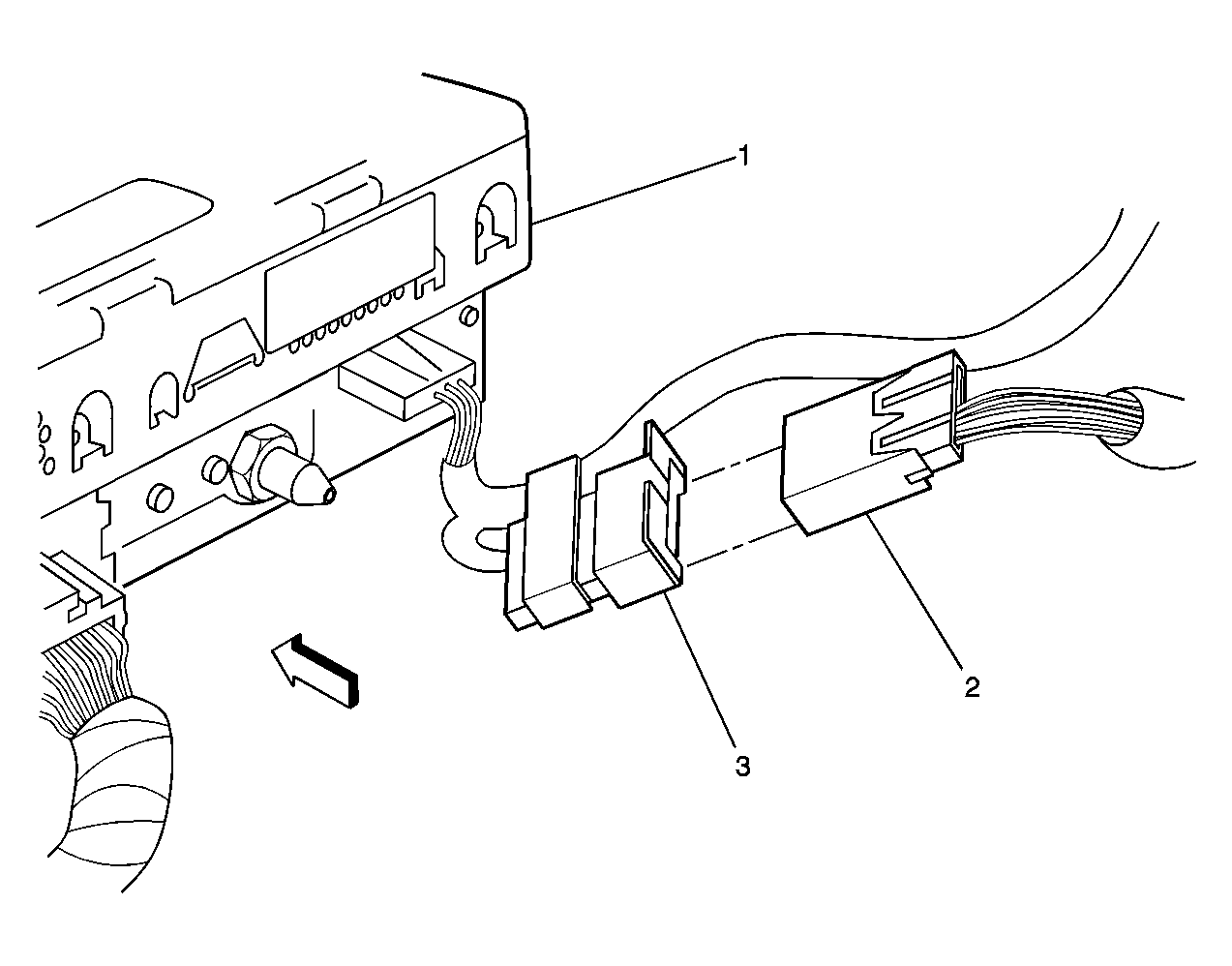 1
2
3