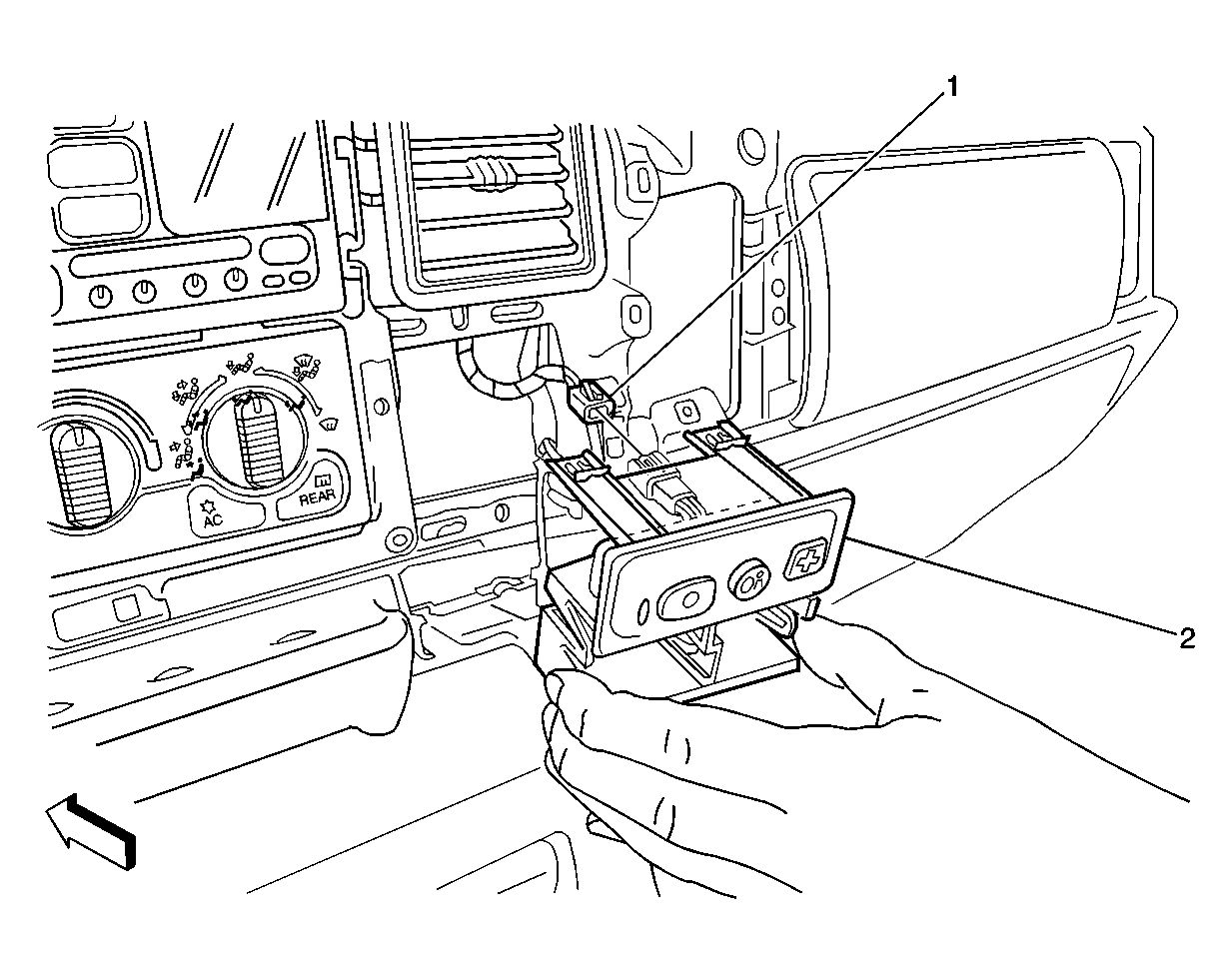 1
AC
REAR
2