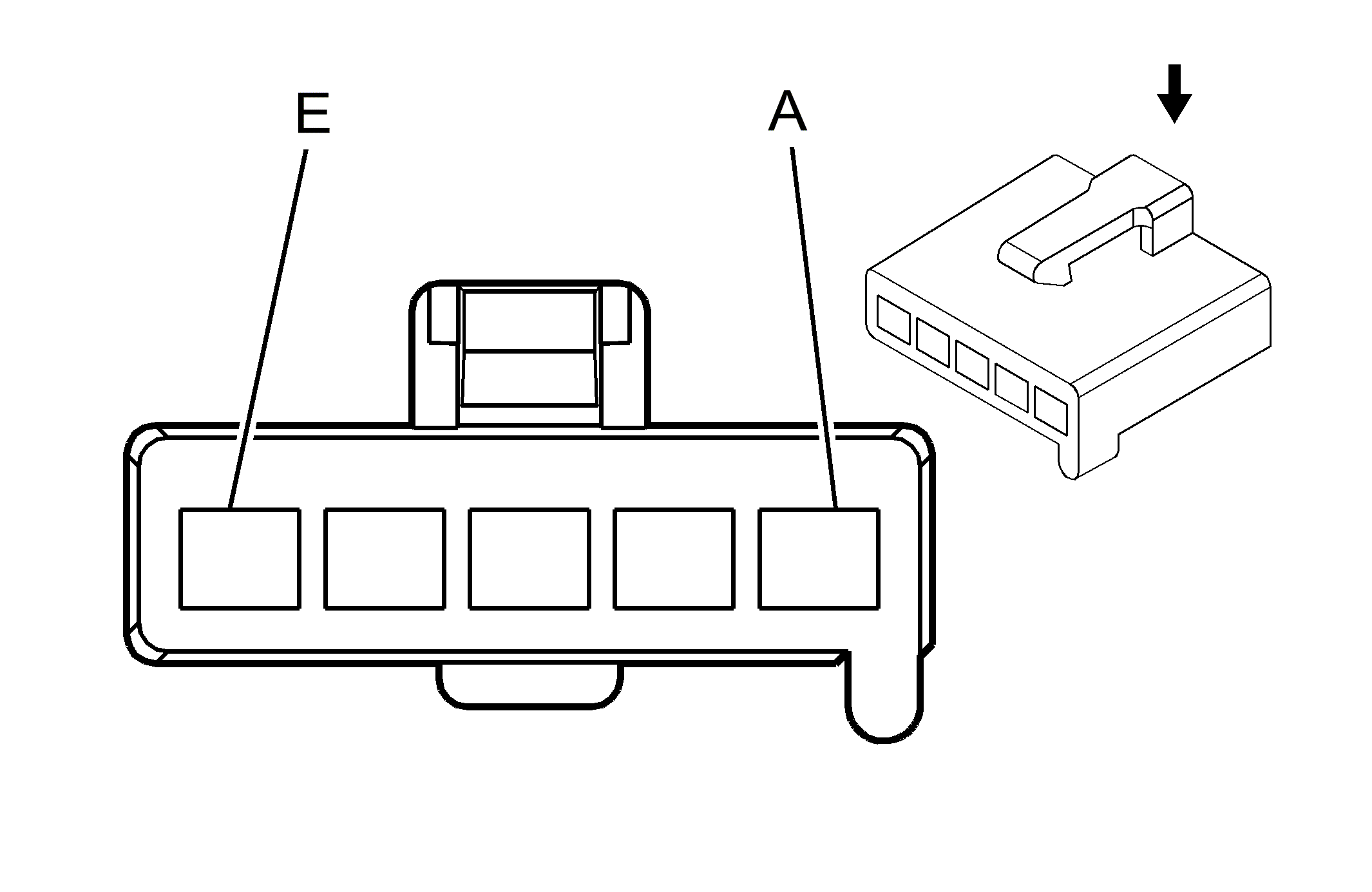 E

A