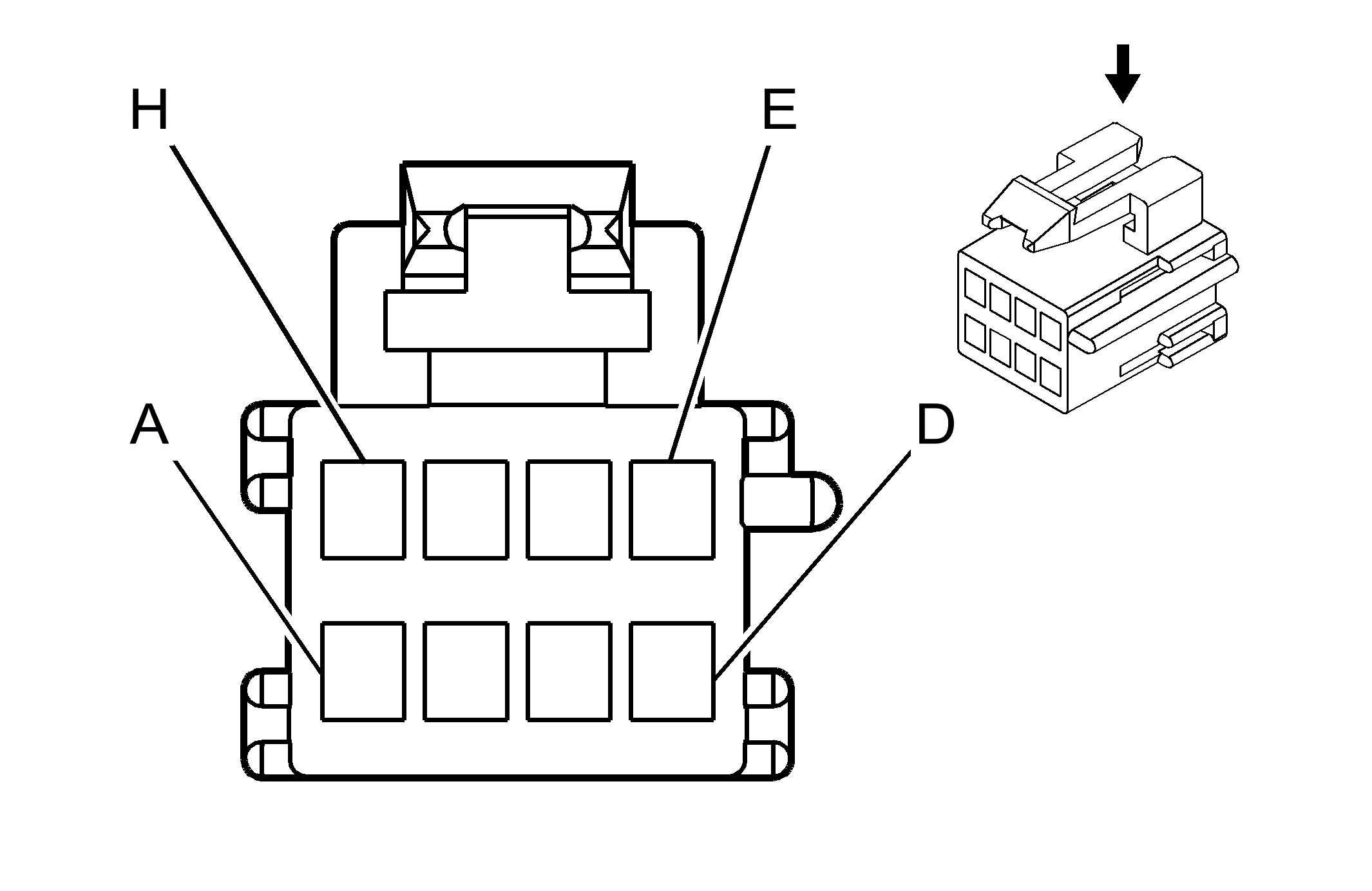 H
E
A
D