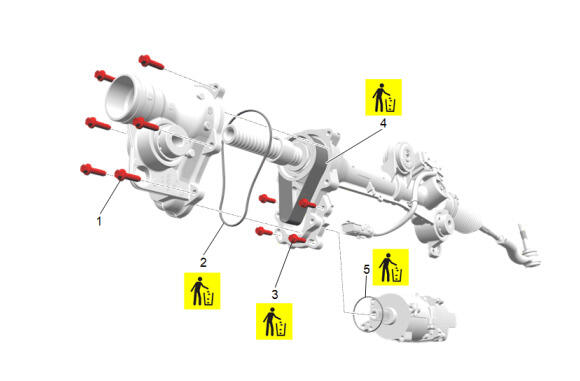 4

1

2

3

5