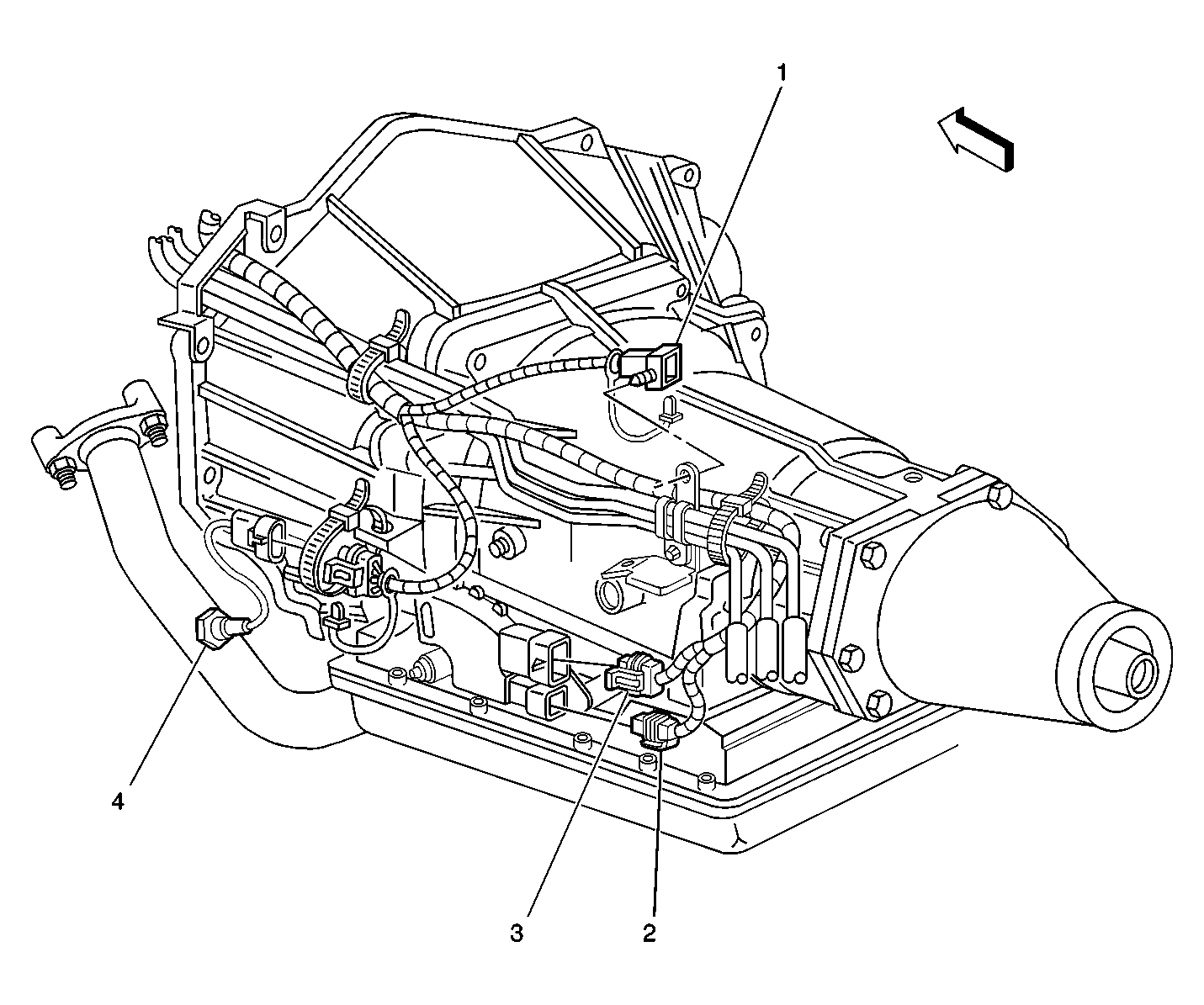 1
4
3
2