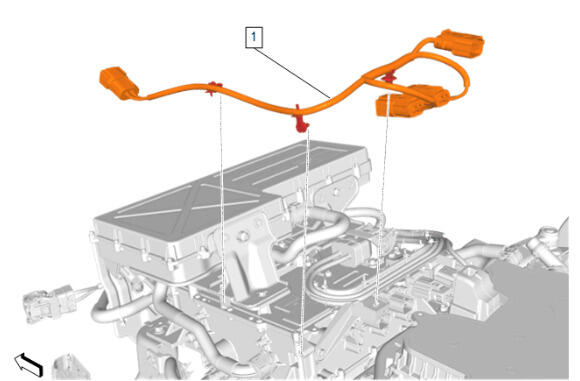 1