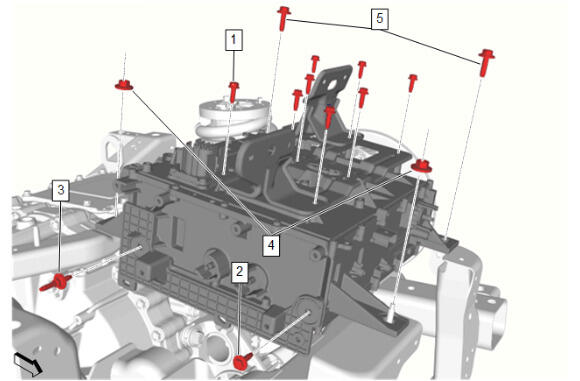 5
1
3
4
2