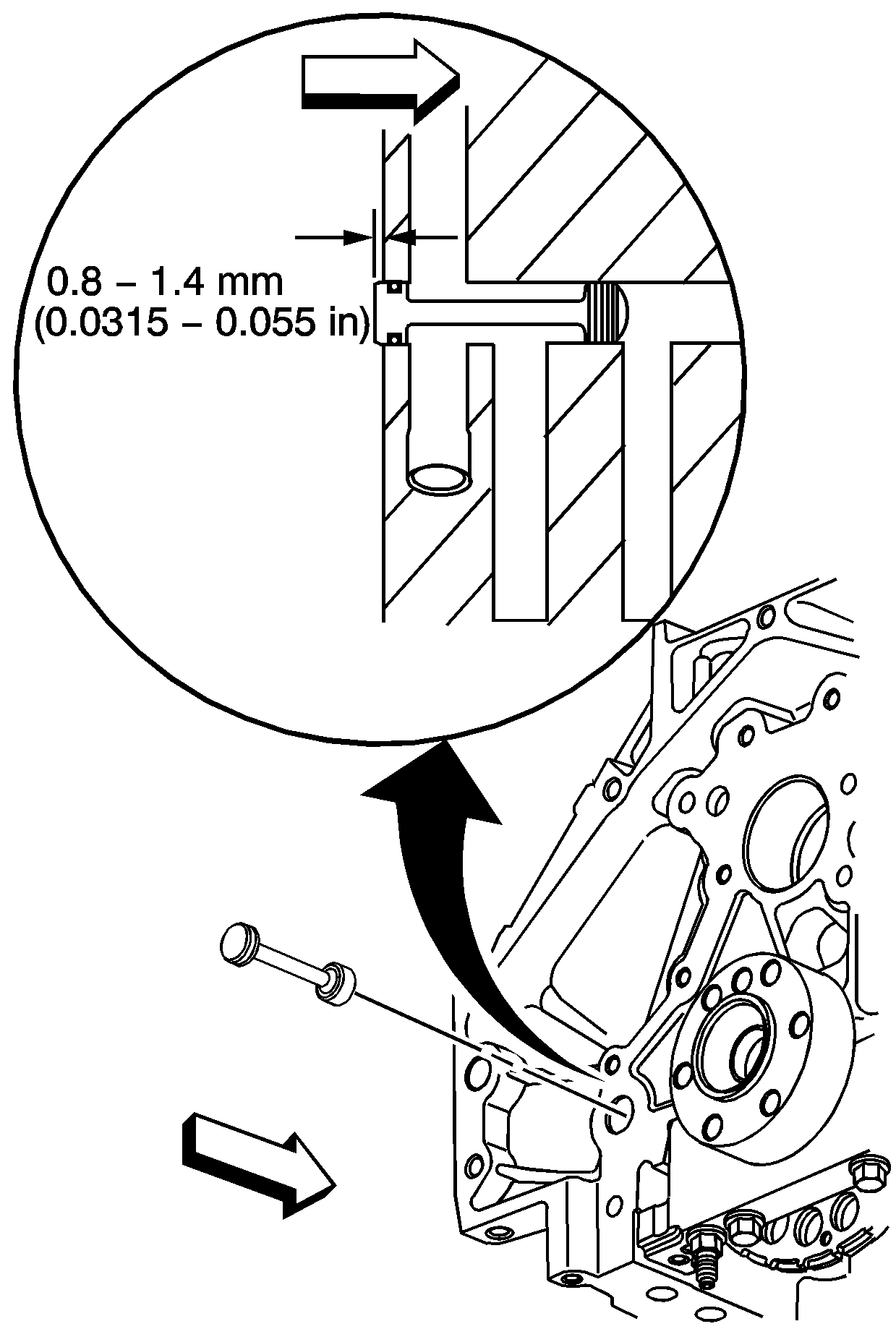 0.8 – 1.4 mm
(0.0315 – 0.055 in)