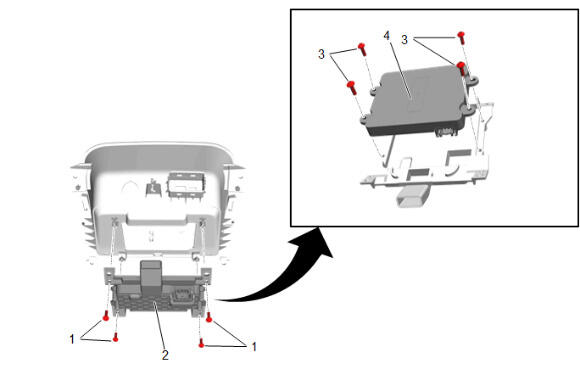 3
4
3
1
2
1