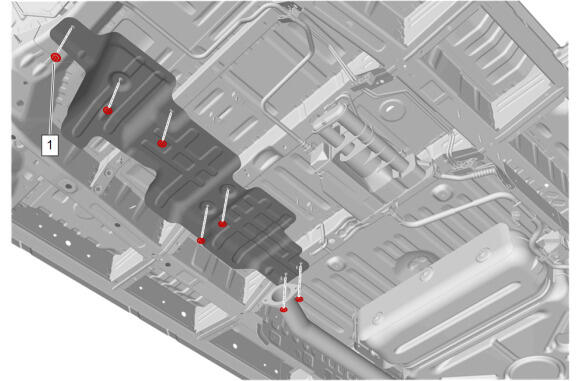 1