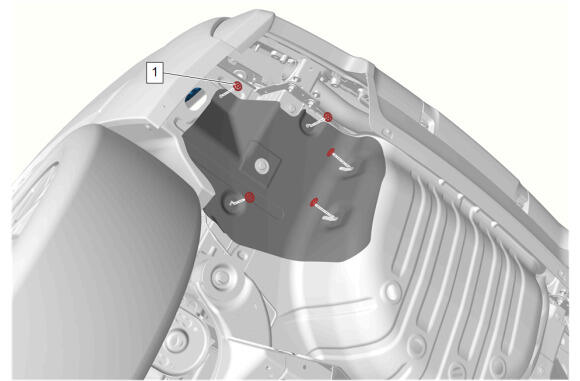 1