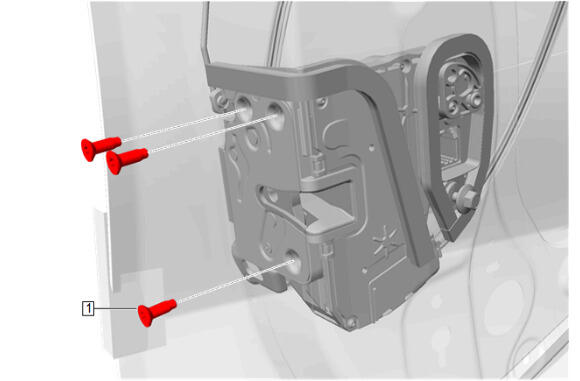 1