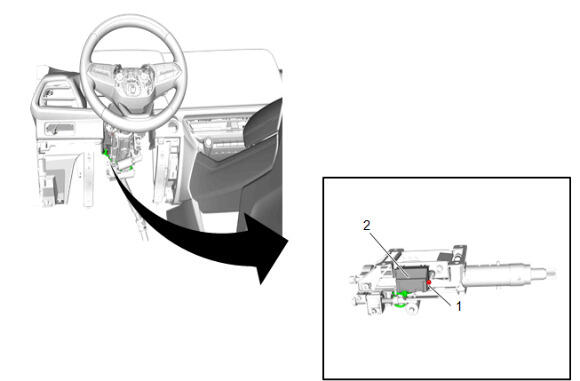 2
1