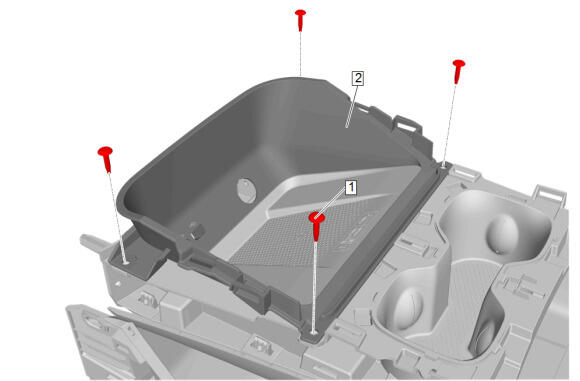 2
1