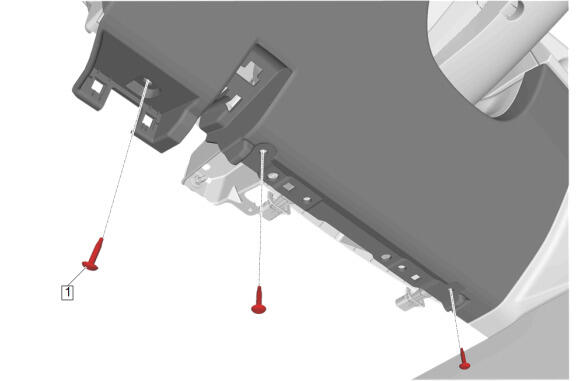 1