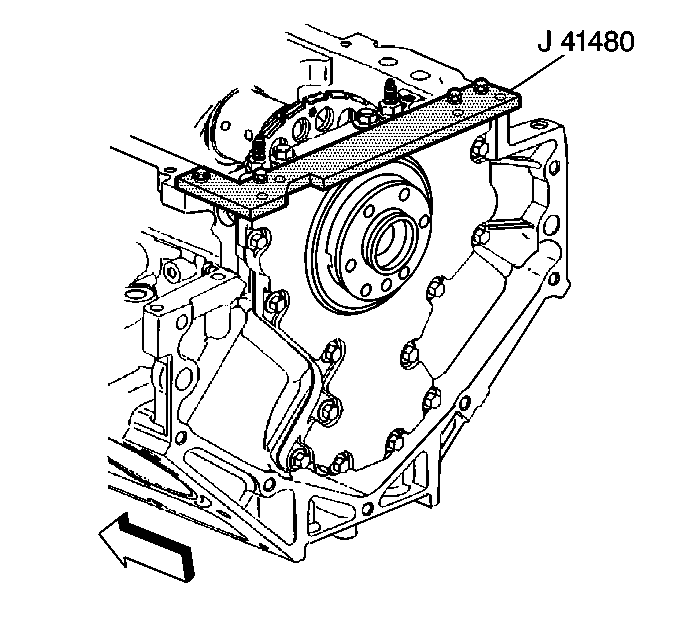 J 41480