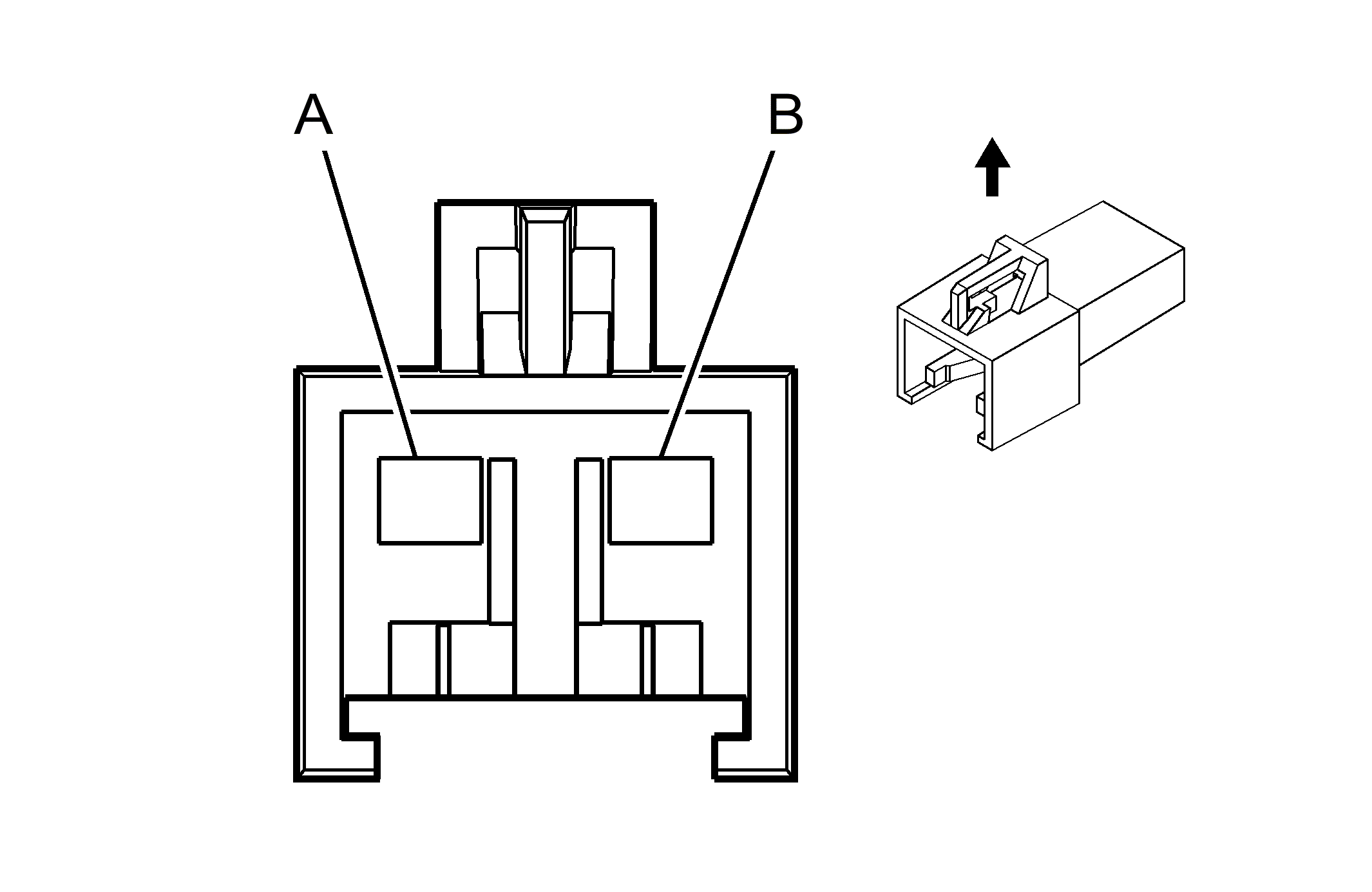 A
B