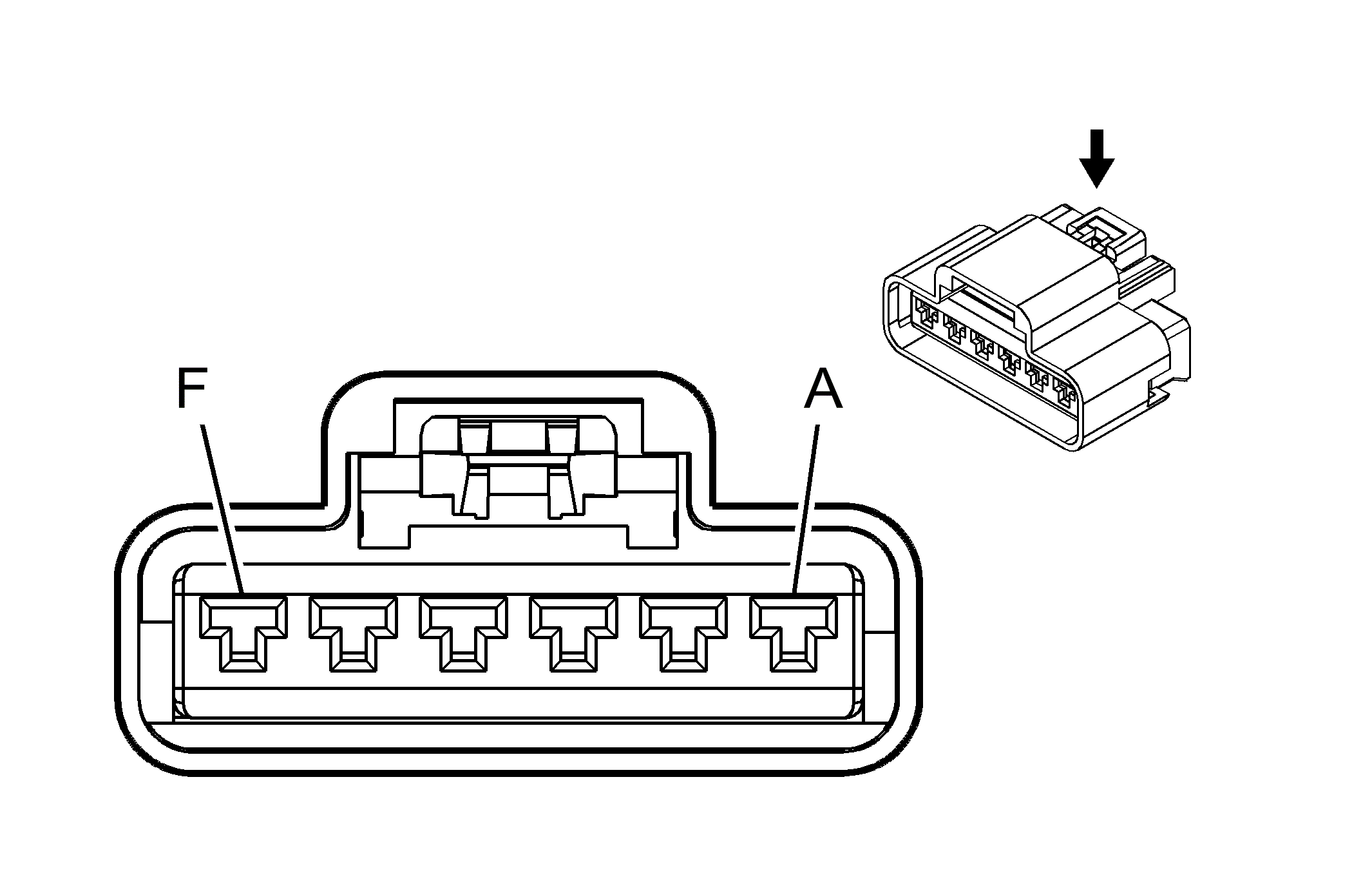 F
A