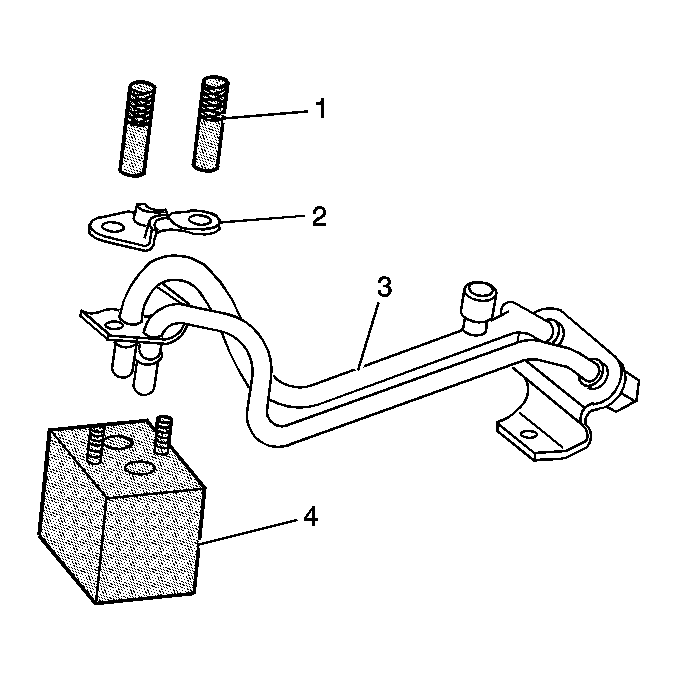 1
2
3
4