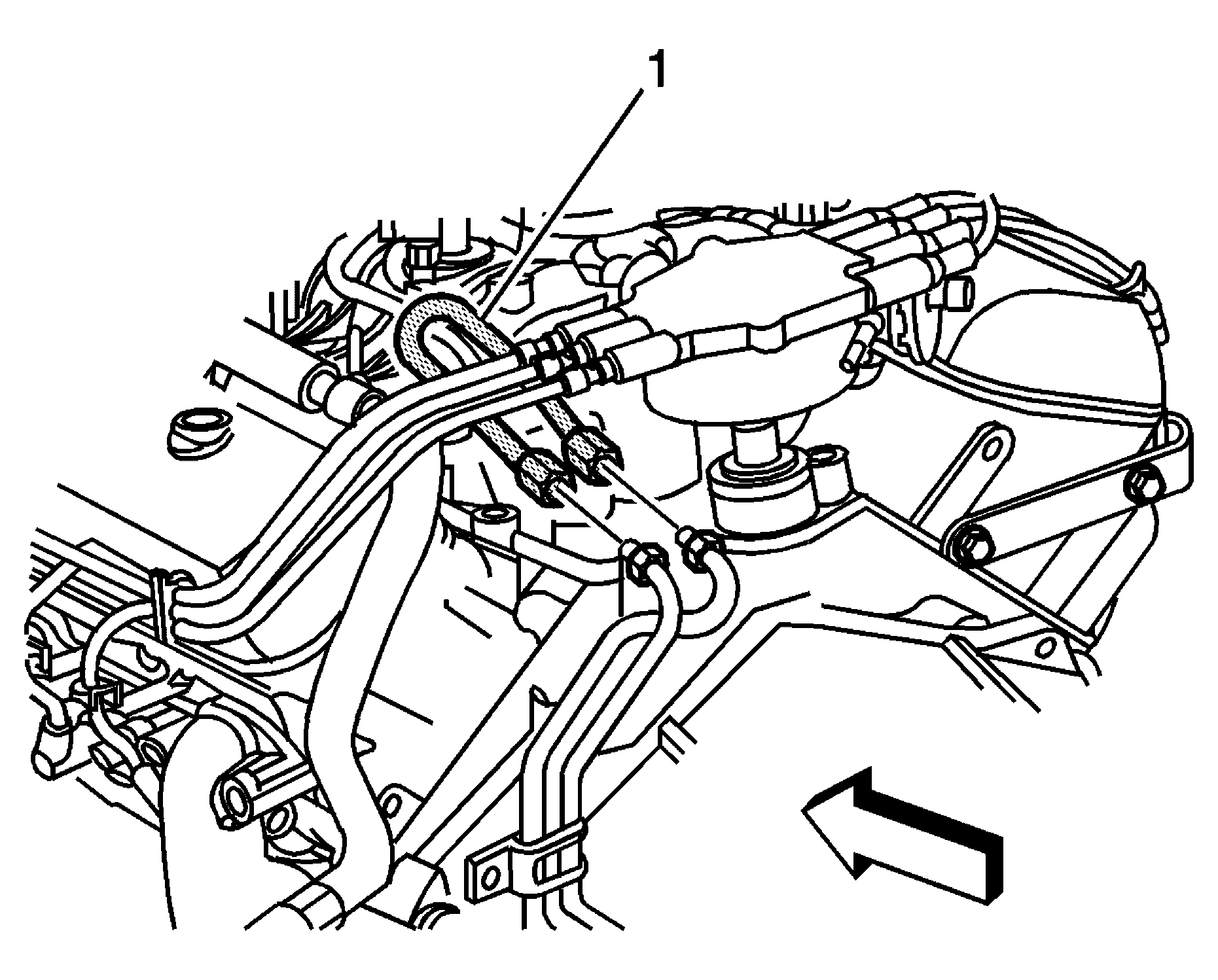 1