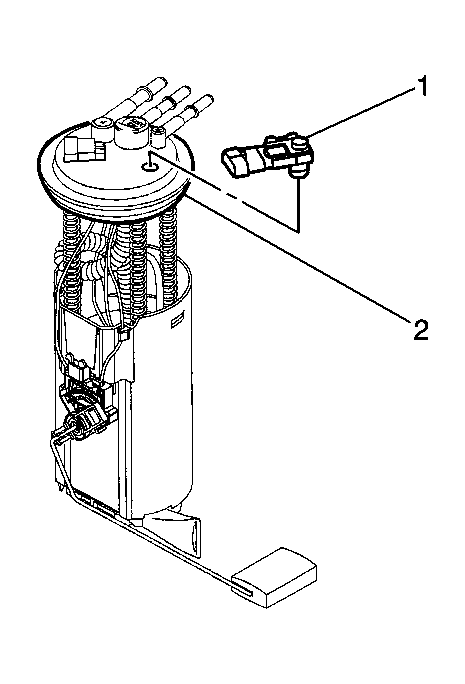 1

2