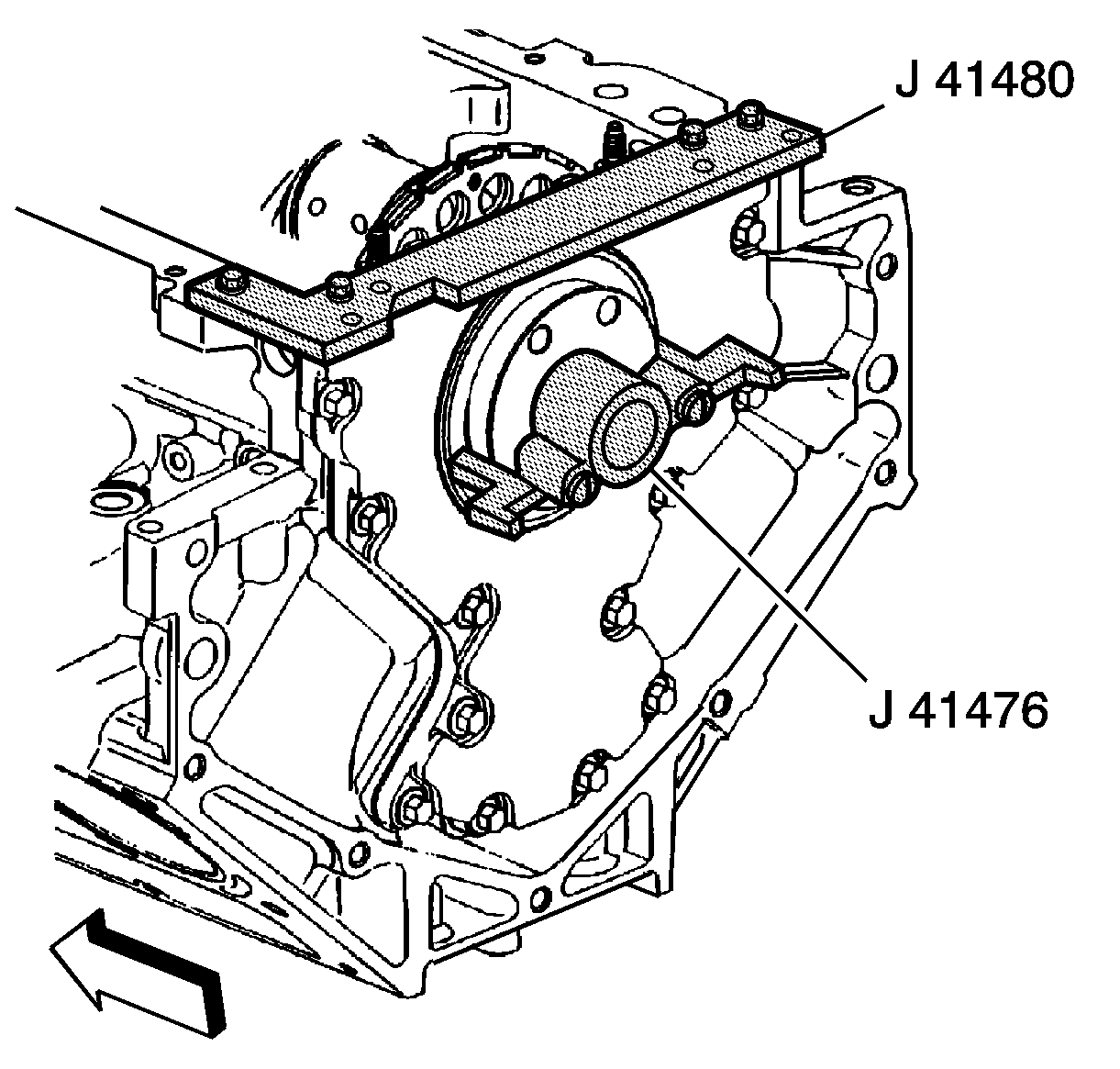 J 41480

J 41476