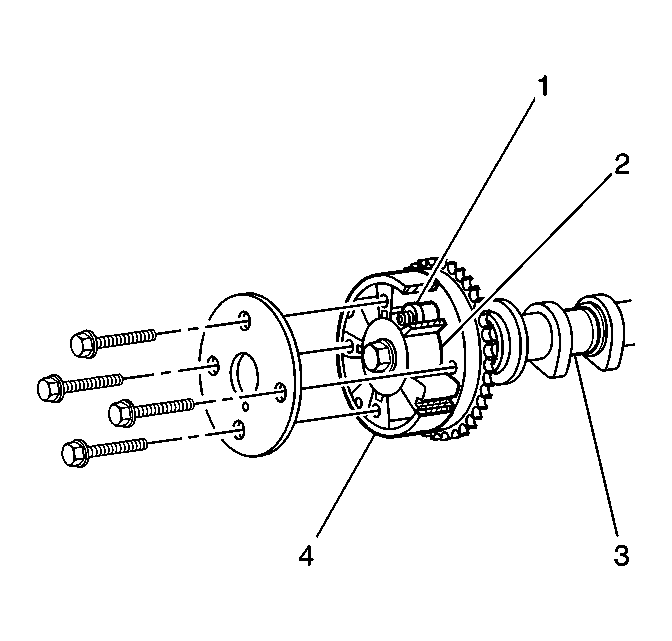 1
2
4
3