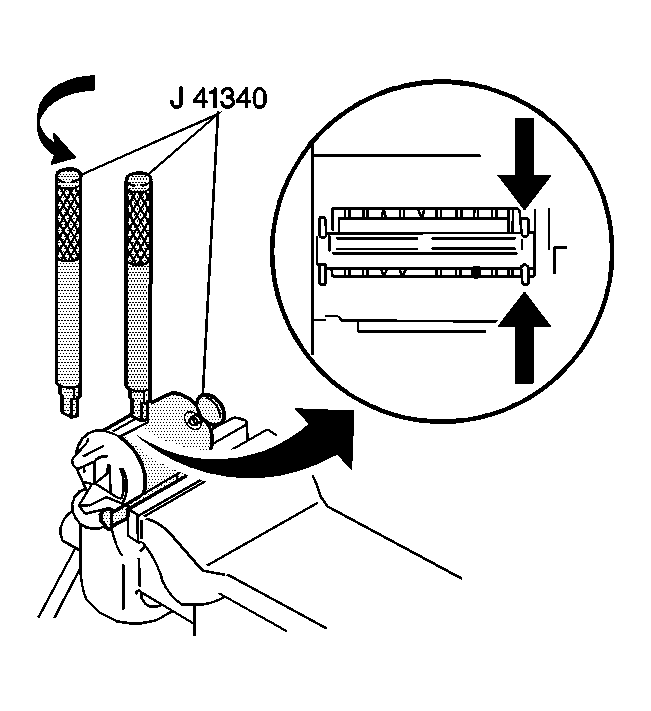 J 41340