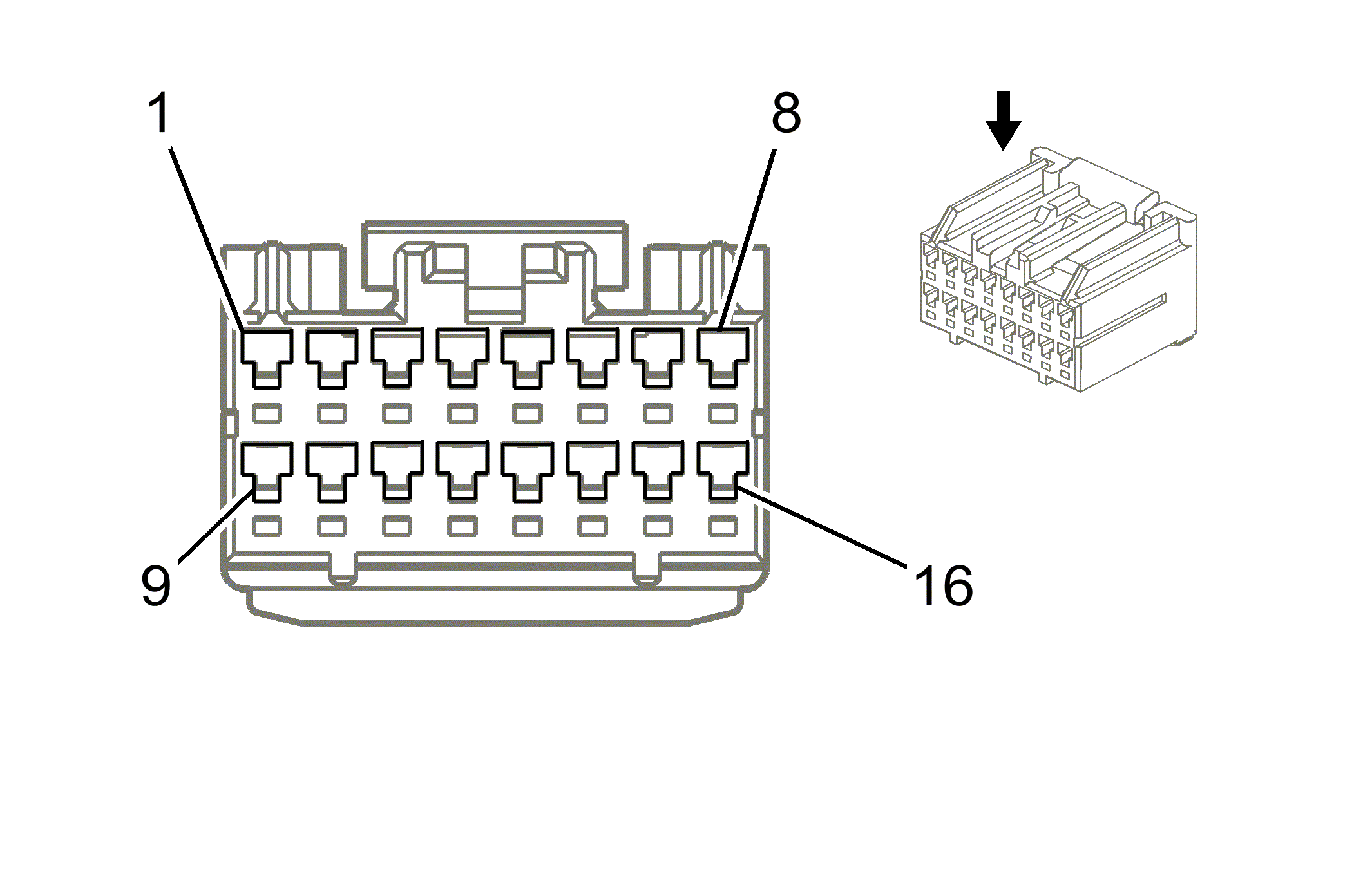 1
8
9
16