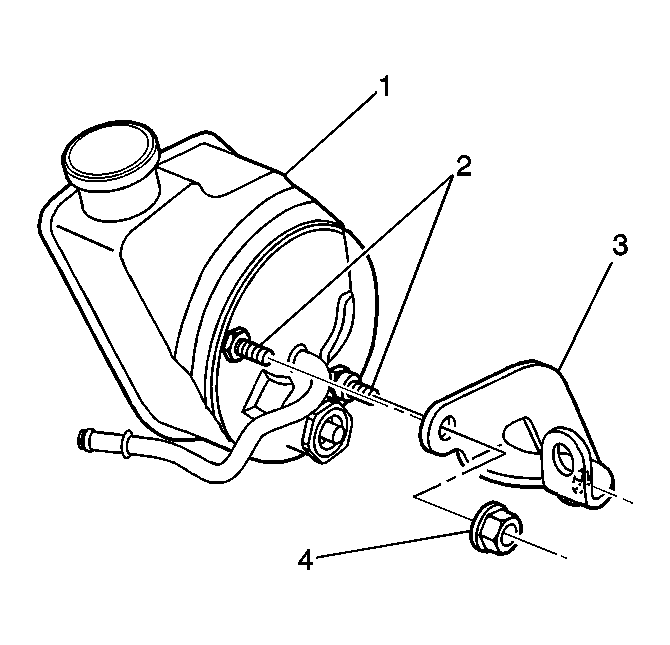 1
2
3
4