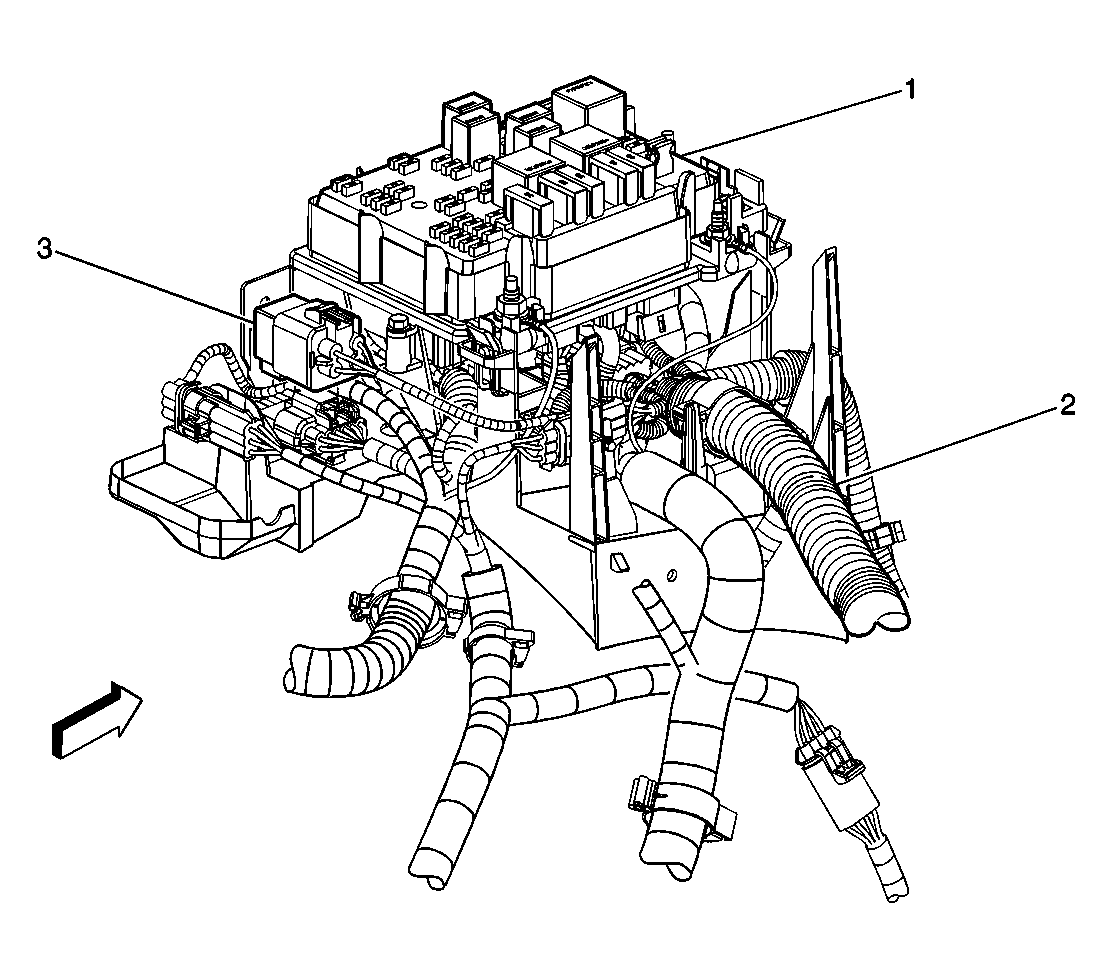 1
3
2