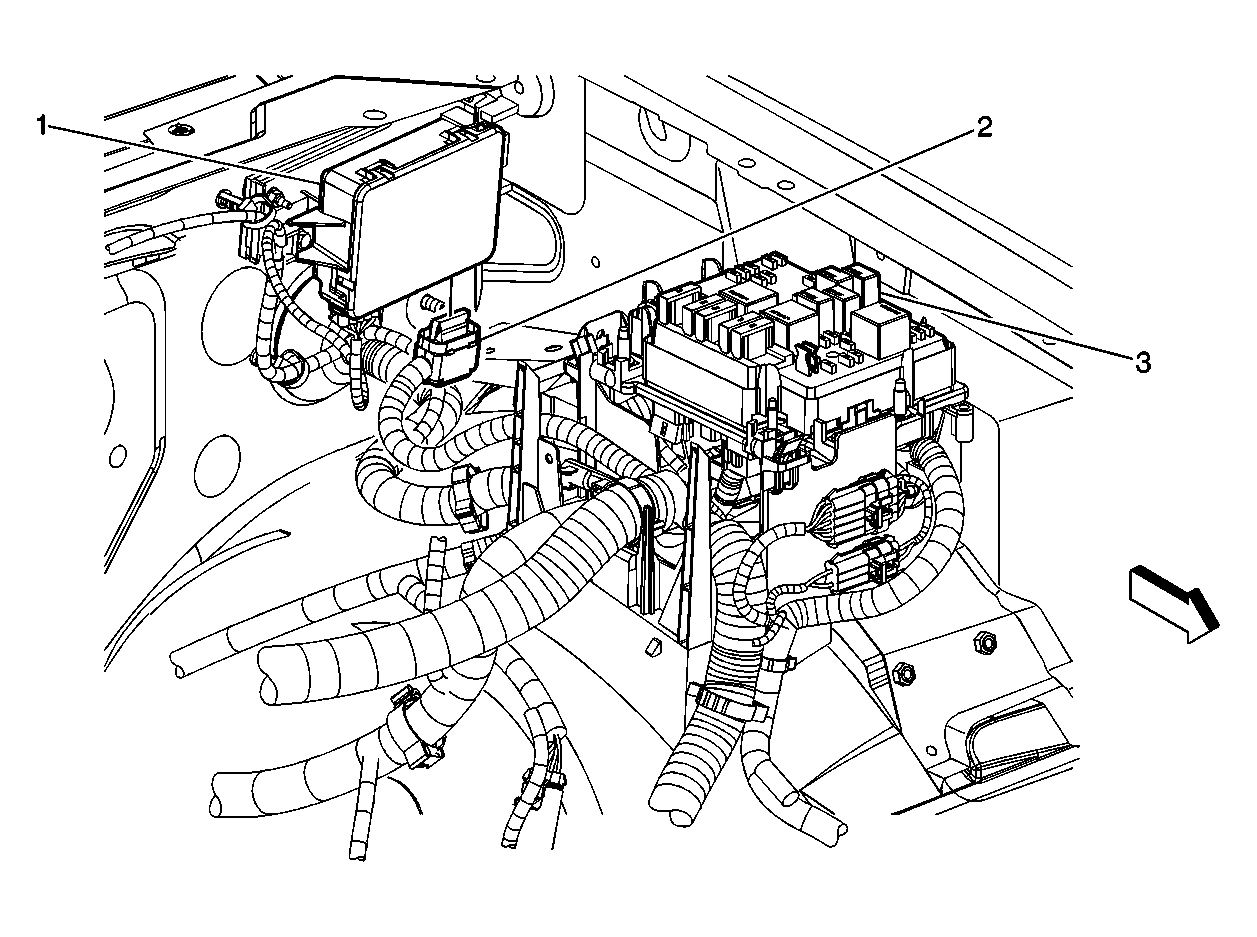 1
2
3