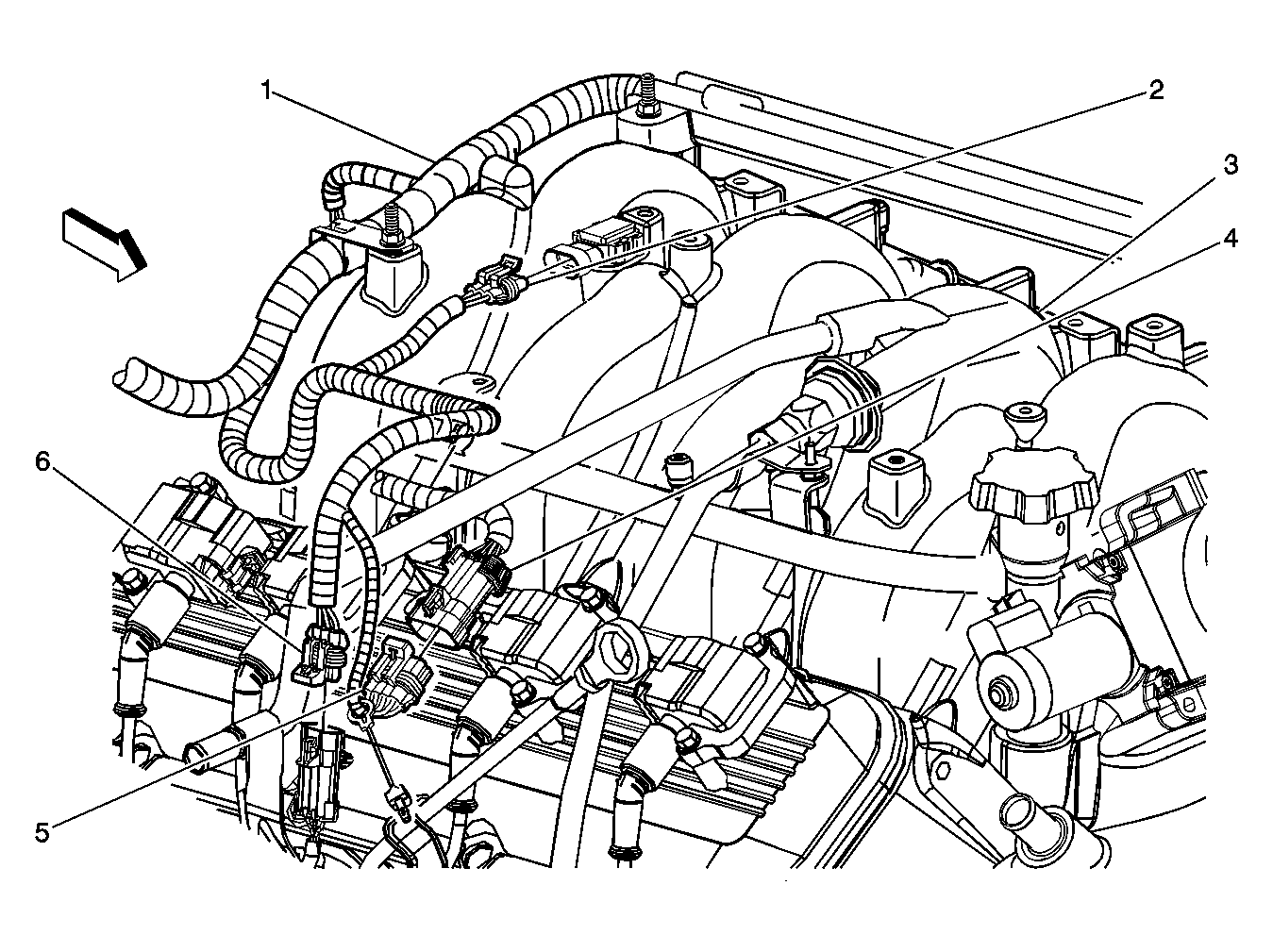 1
2
3
4
6
5