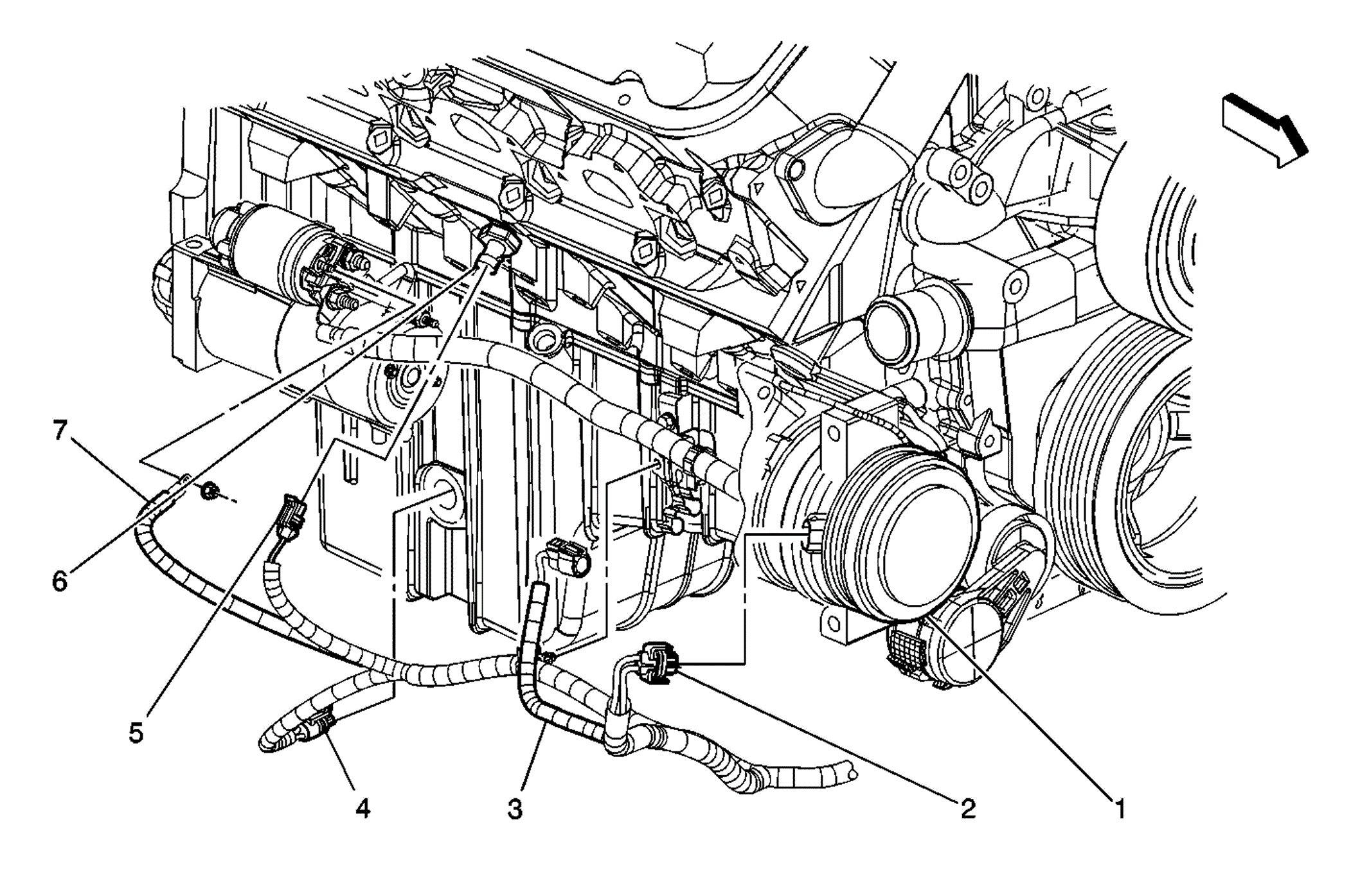 7
6
5
4
3
2
1