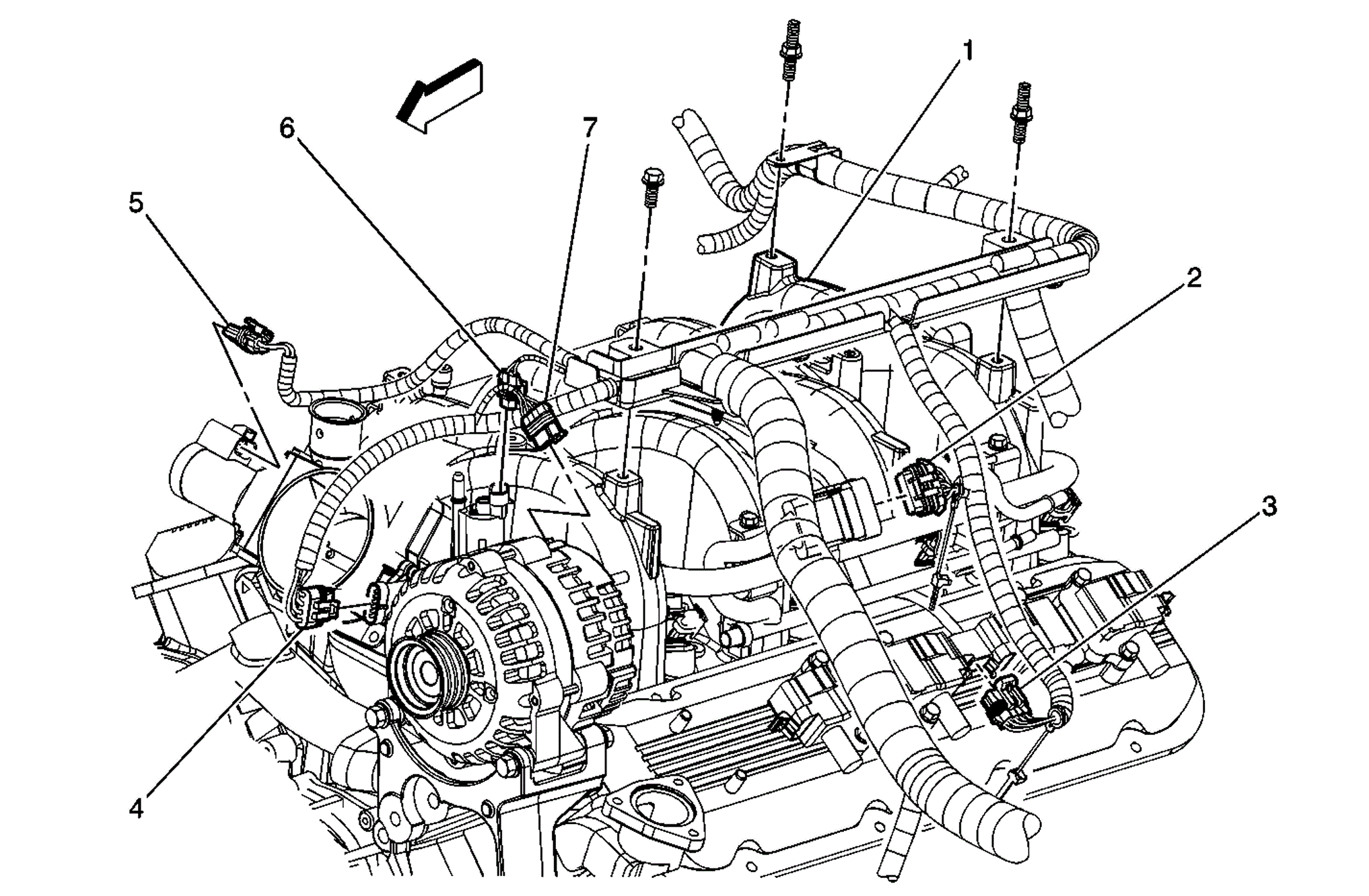 1
6
7
5
2
3
4