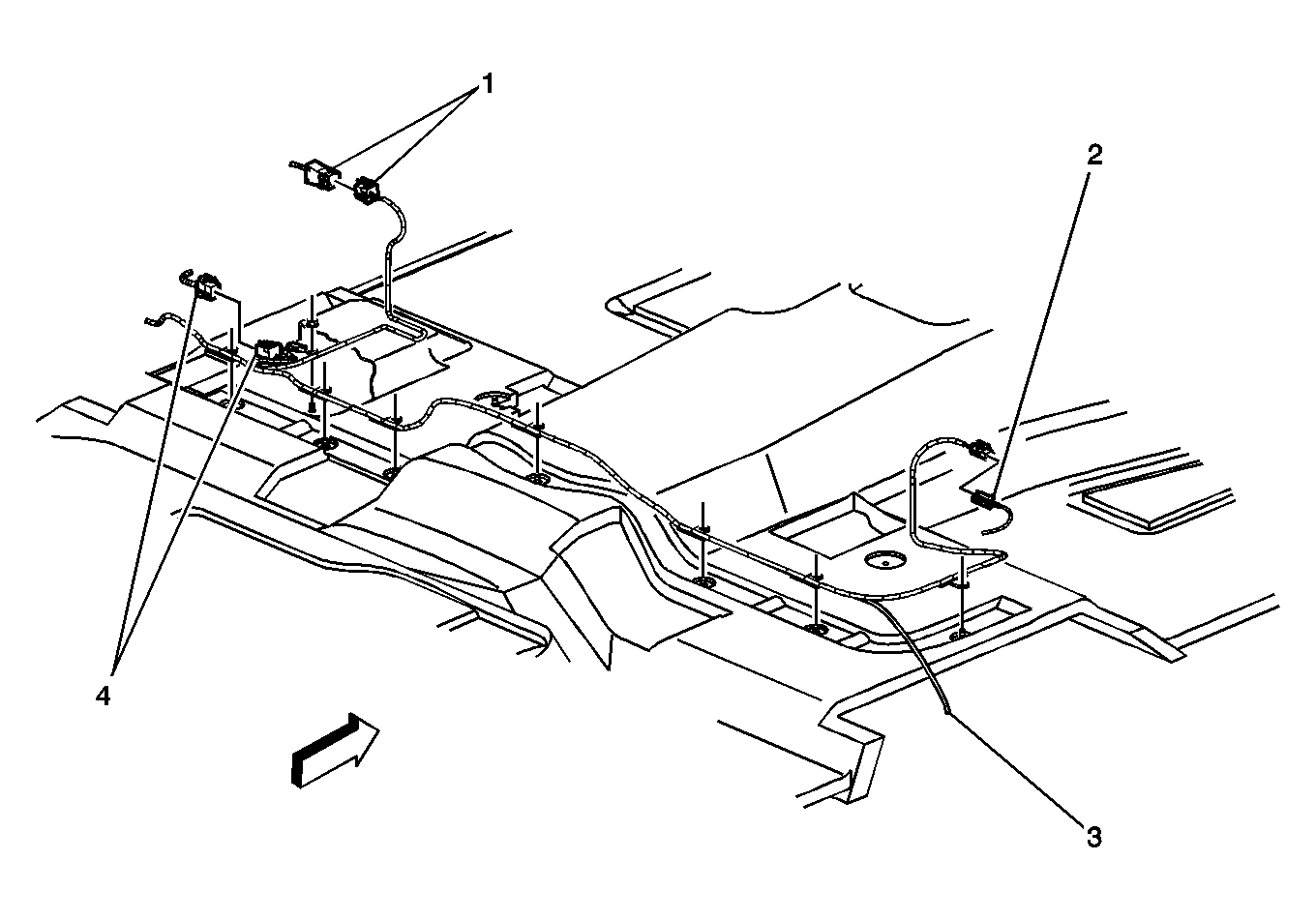 1
2
4
3