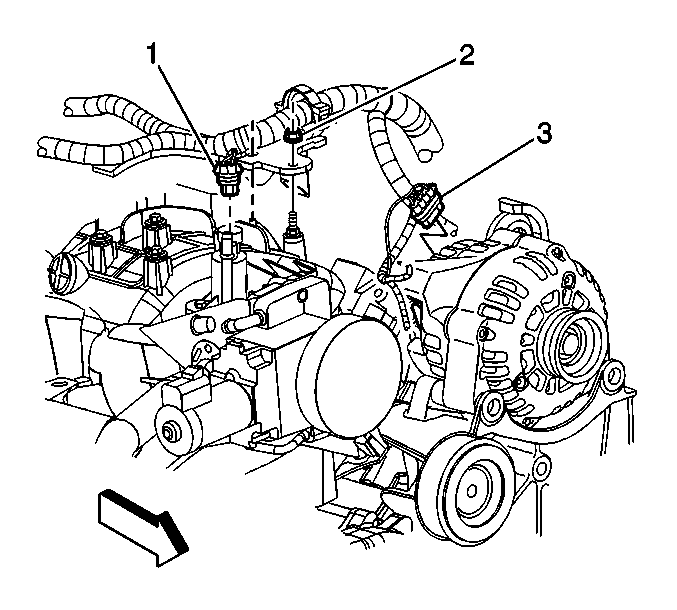 1
2
3