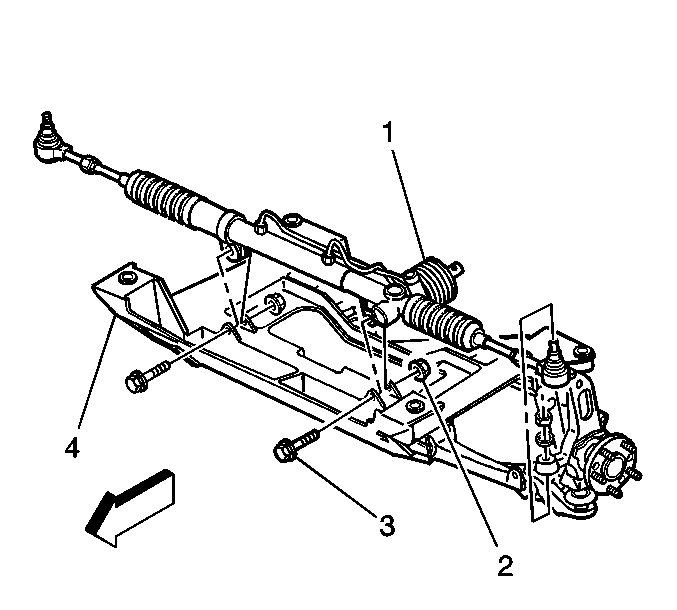 1

4

3

2