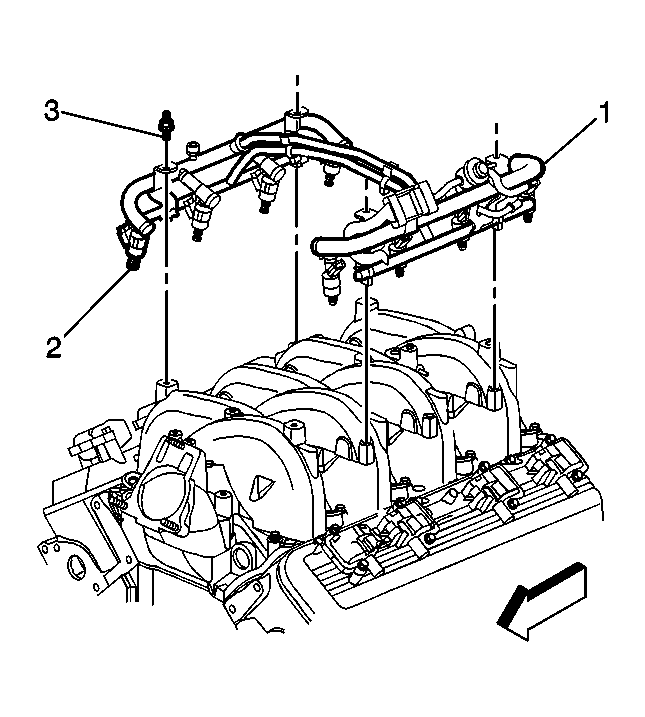 3
1
2