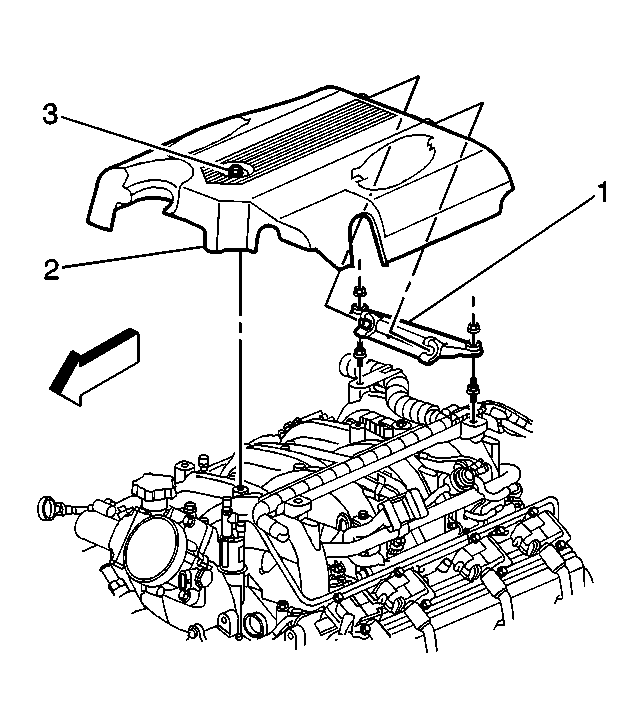 3

1

2