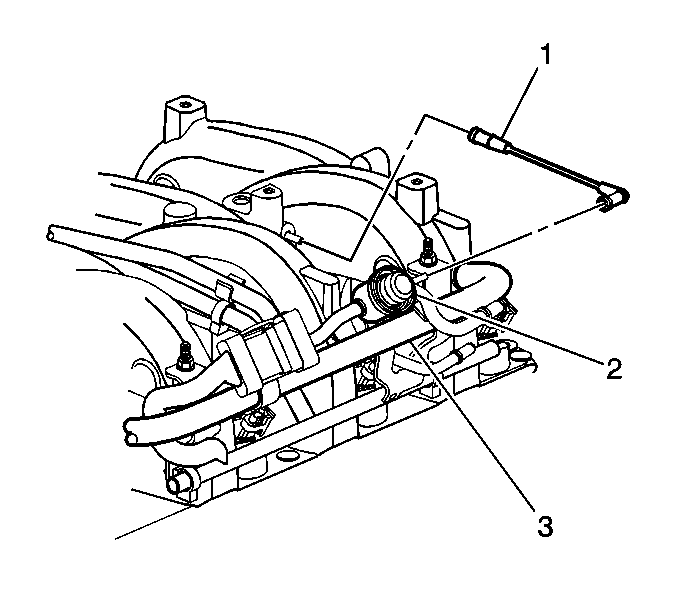 1
2
3