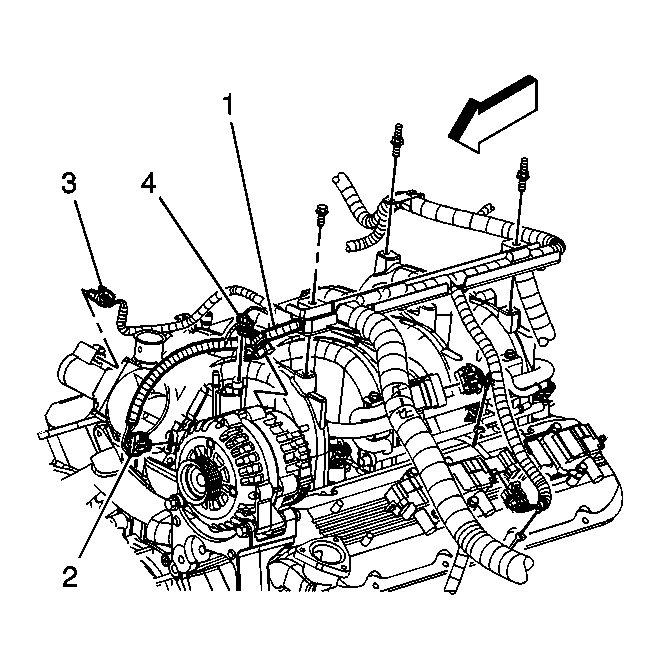 1
3
4
2