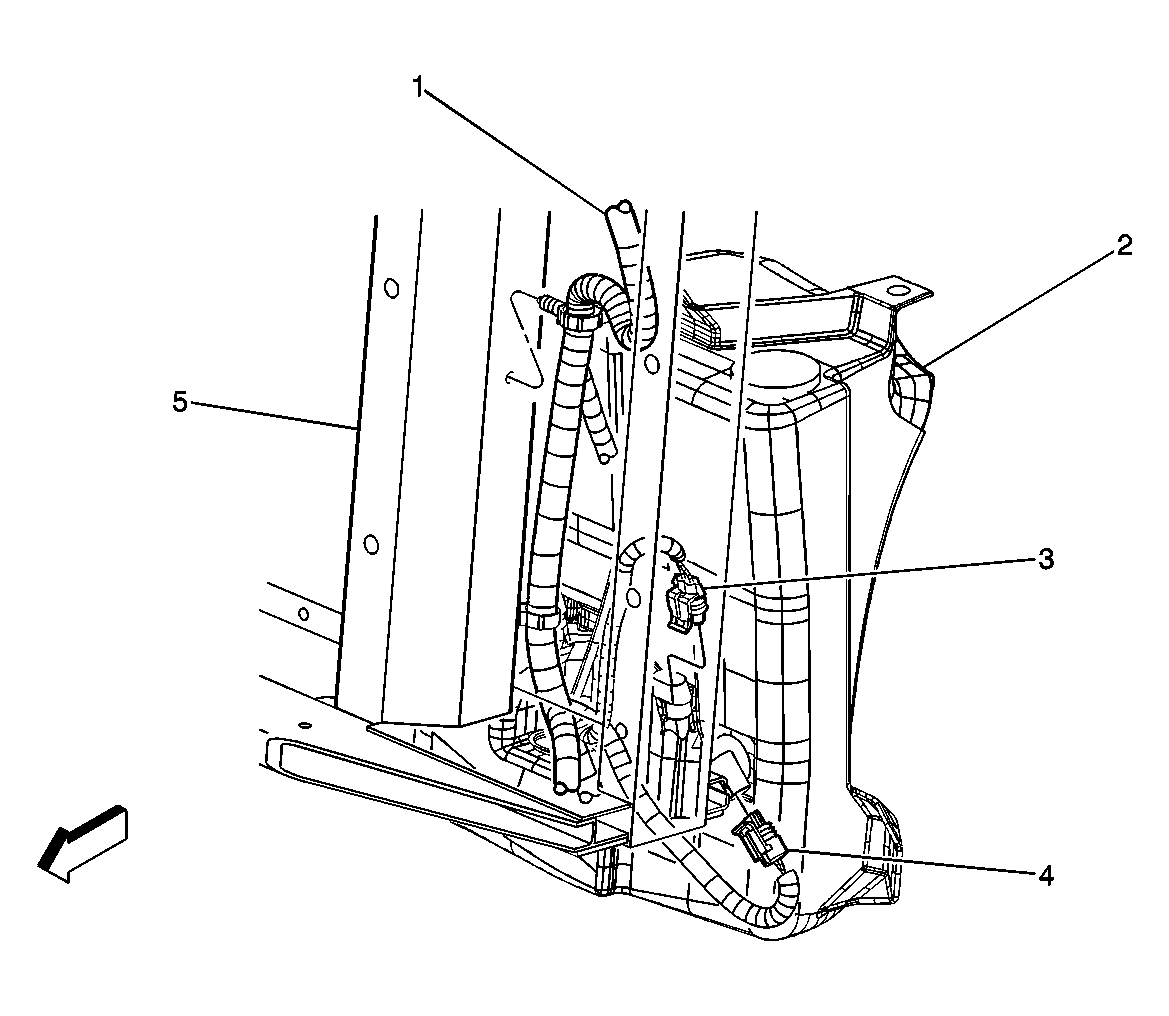 1
2
5
3
4