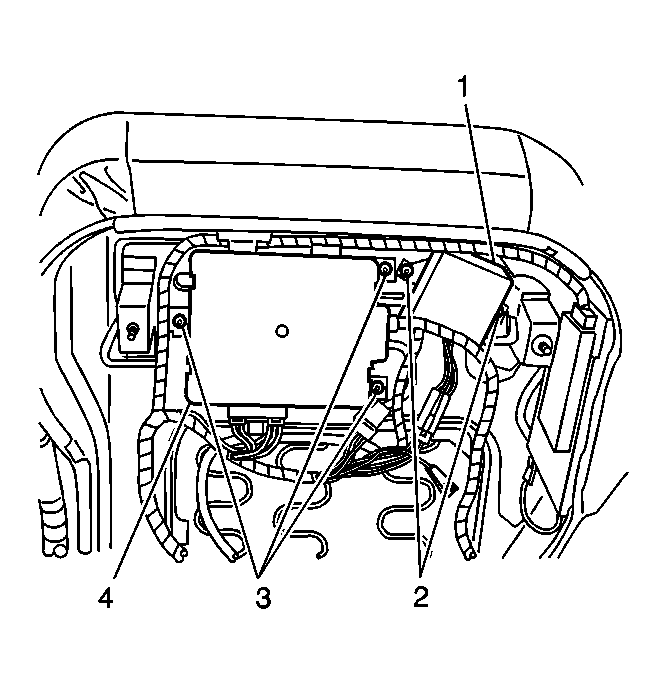 1
4
3
2