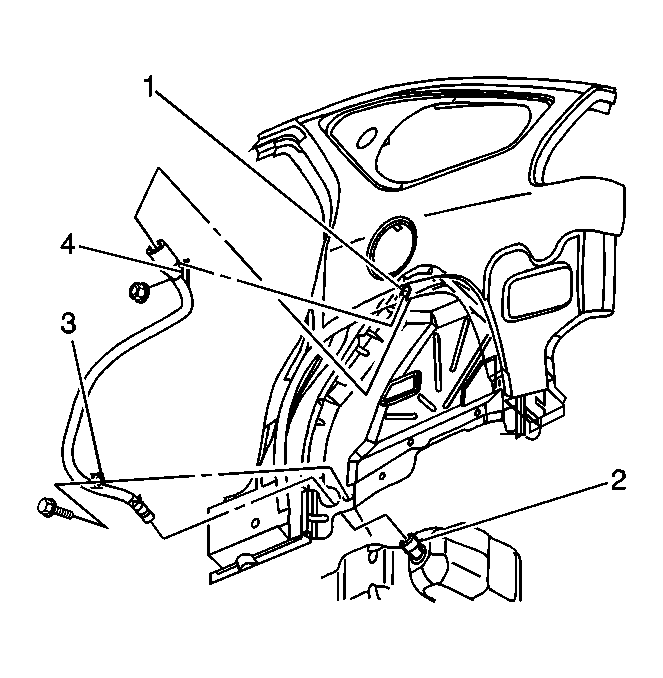 1
4
3
2