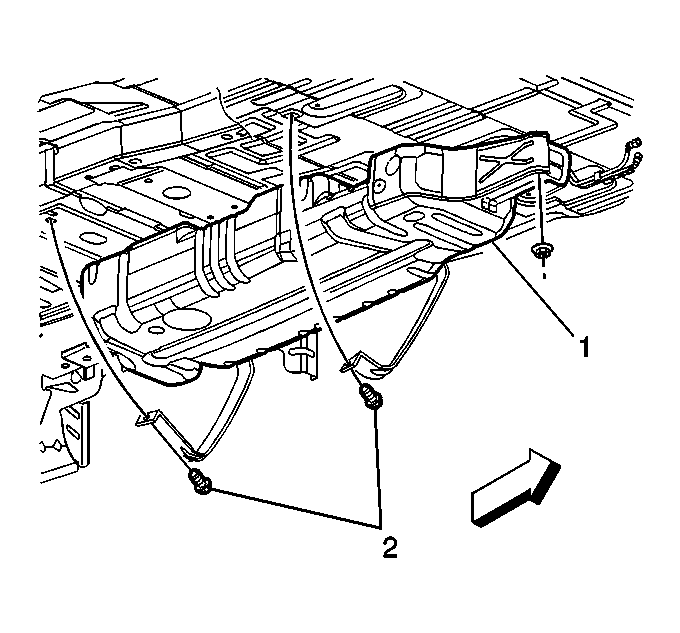 1

2