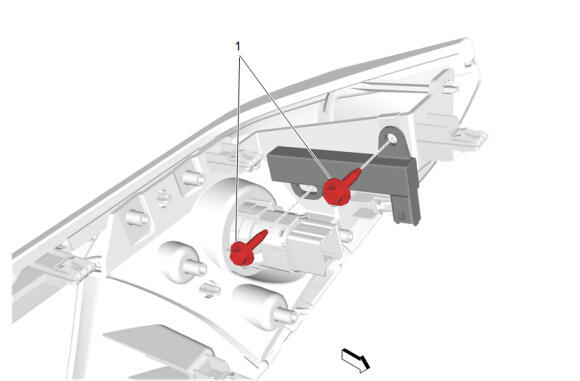 1