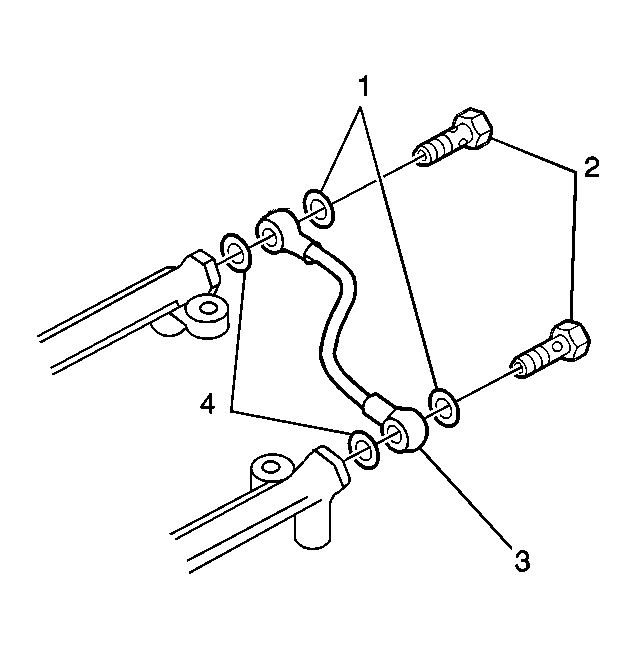 1
2
4
3