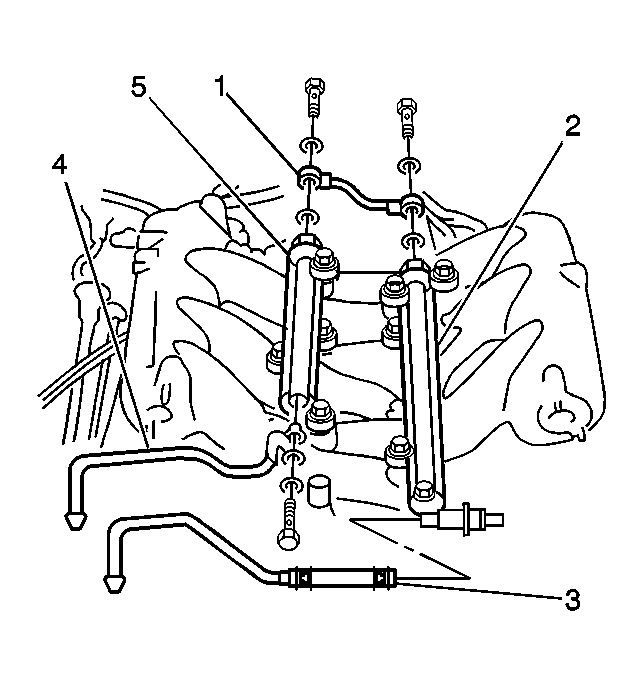 5
1
2
4
3