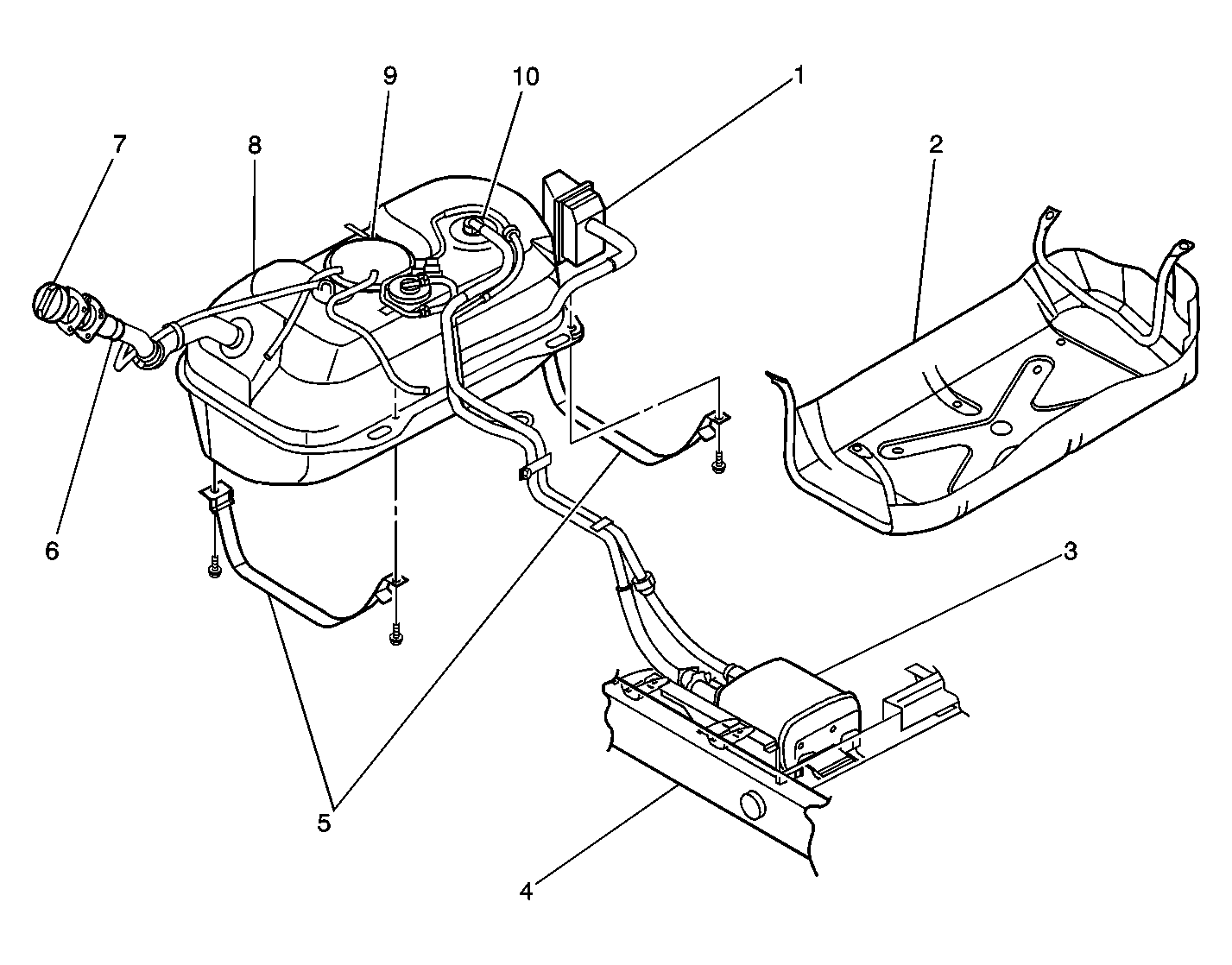 9
10
1
7
8
2
6
3
5
4